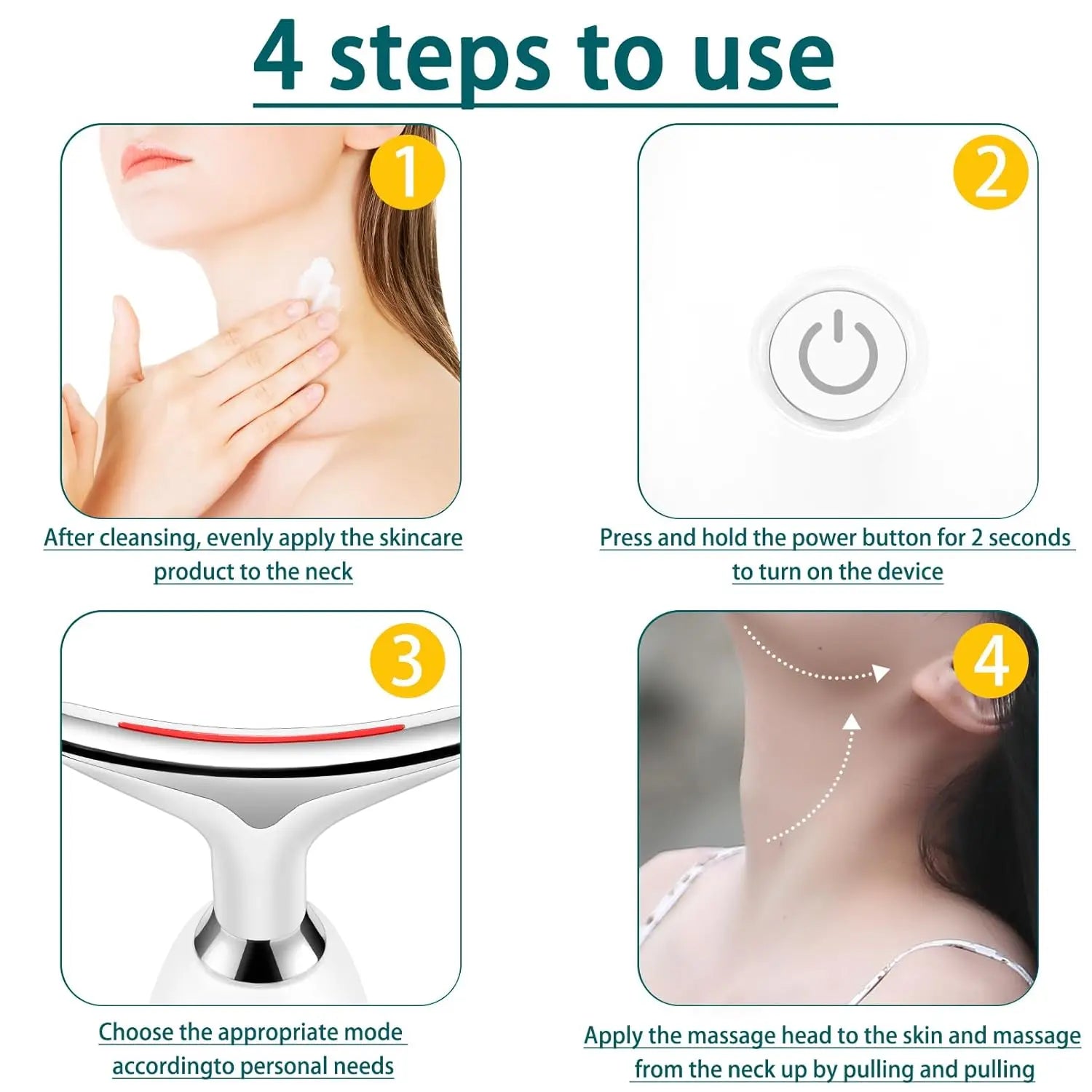 4 steps to use

1

After cleansing, evenly apply the skincare product to the neck

2

Press and hold the power button for 2 seconds to turn on the device

3

Choose the appropriate mode accordingto personal needs

4

Apply the massage head to the skin and massage from the neck up by pulling and pulling