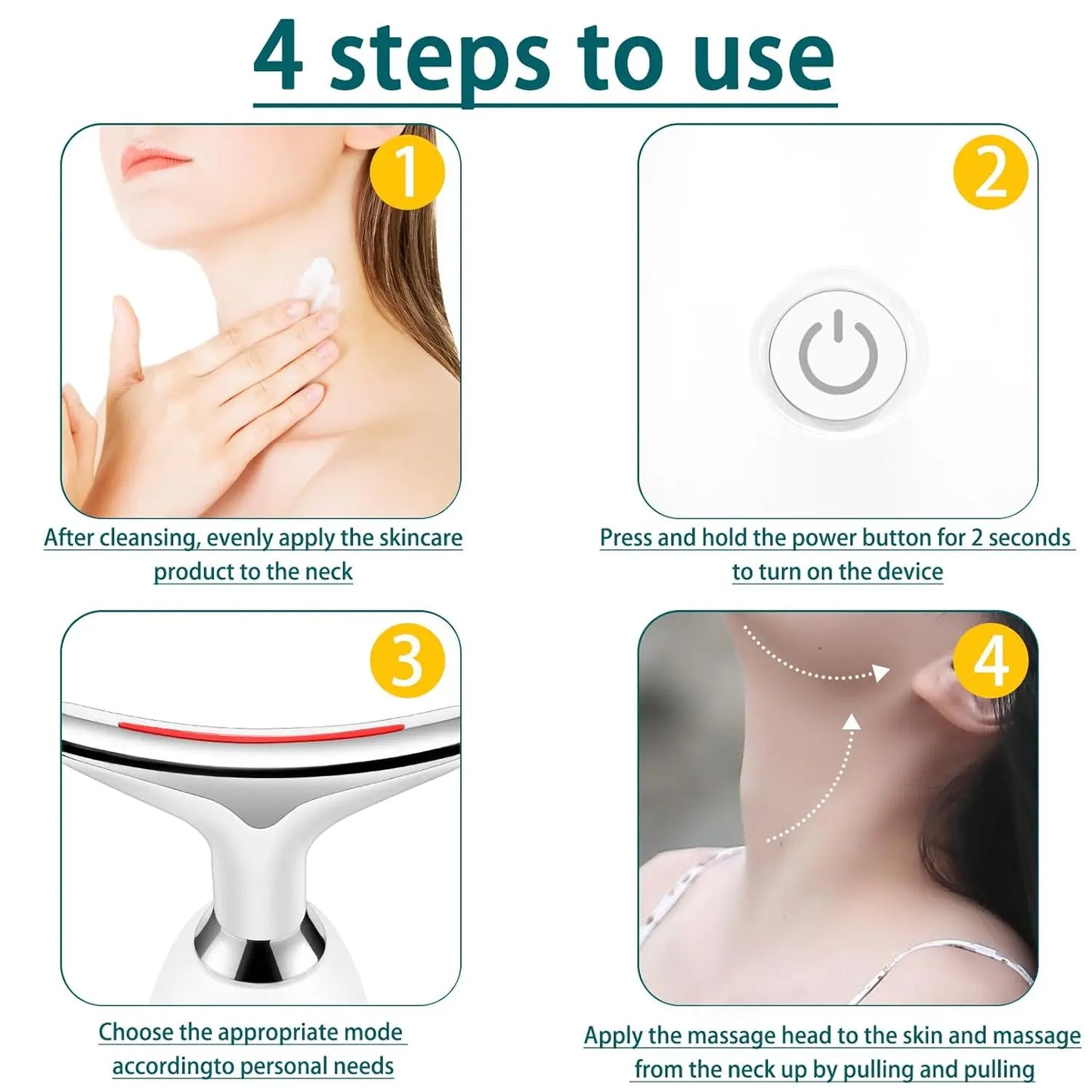 4 steps to use

1

After cleansing, evenly apply the skincare product to the neck

2

Press and hold the power button for 2 seconds to turn on the device

3

Choose the appropriate mode accordingto personal needs

4

Apply the massage head to the skin and massage from the neck up by pulling and pulling